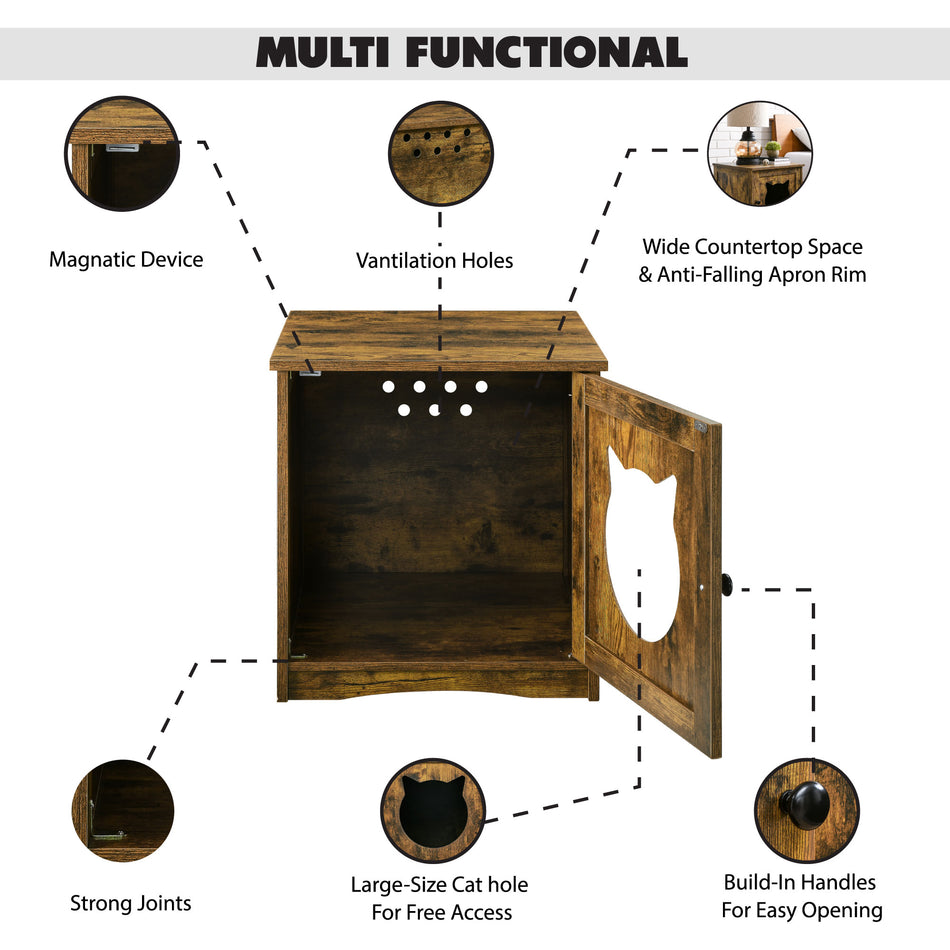 MULTI FUNCTIONAL

Magnatic Device

Vantilation Holes

Wide Countertop Space & Anti-Falling Apron Rim

Strong Joints

Large-Size Cat hole For Free Access

Build-In Handles For Easy Opening